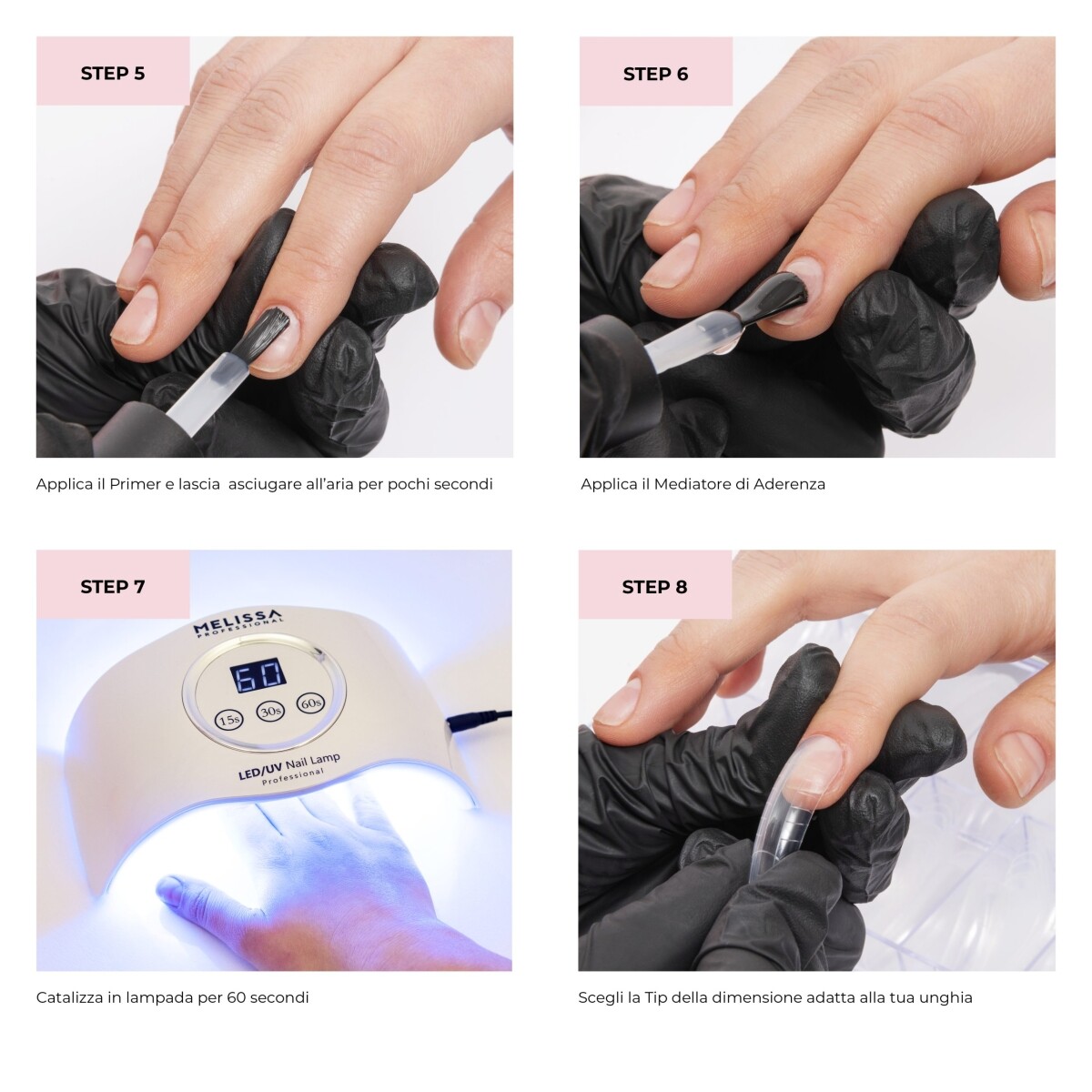 STEP 5

Applica il Primer e lascia asciugare all'aria per pochi secondi

STEP 6

Applica il Mediatore di Aderenza

STEP 7

MELISSA PROFESSIONAL

60

15s 30s 60s

LED/UV Nail Lamp Professional

Catalizza in lampada per 60 secondi

STEP 8

Scegli la Tip della dimensione adatta alla tua unghia